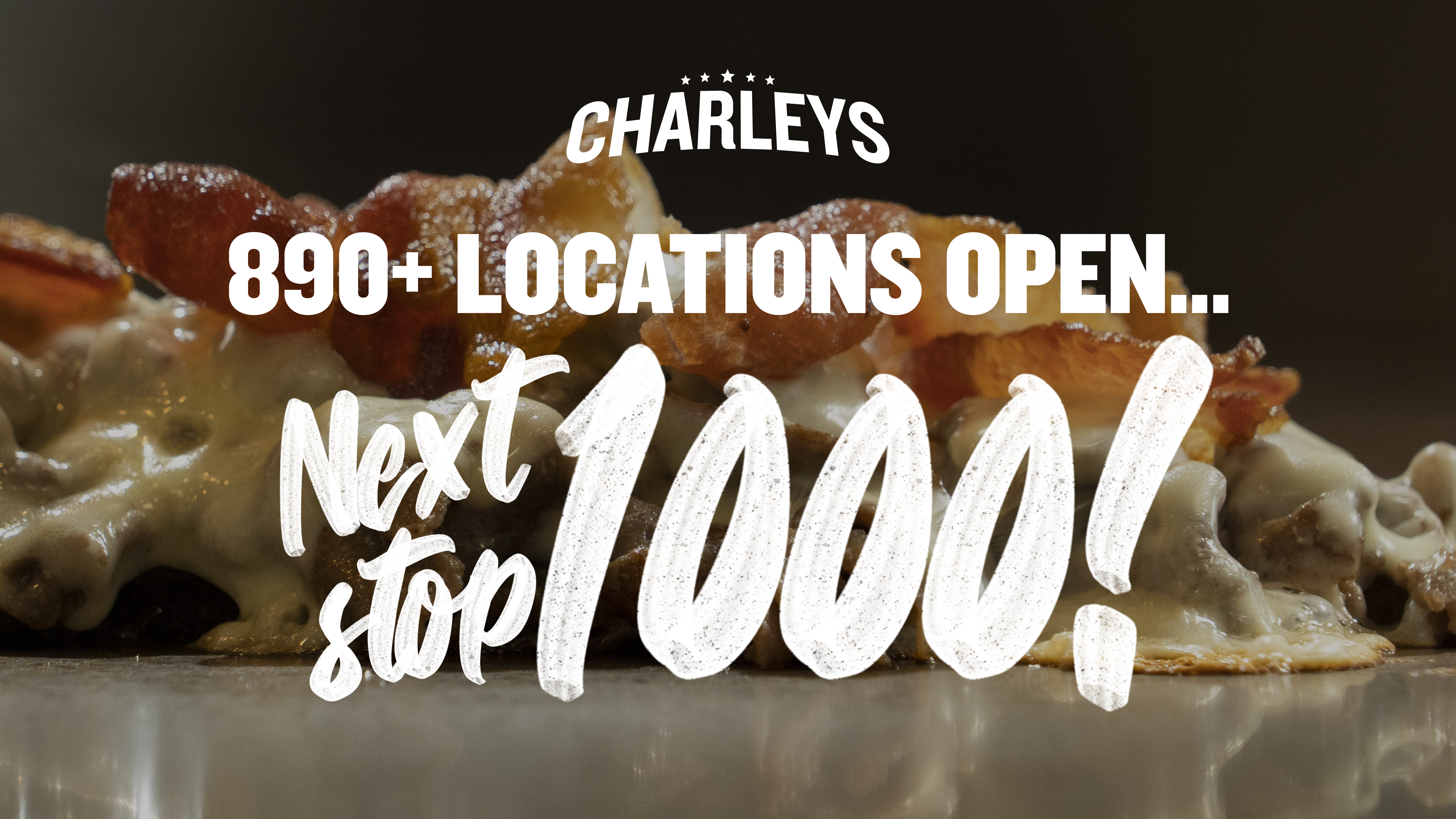 CHARLEYS

890+ LOCATIONS OPEN...

Next stop 1000!